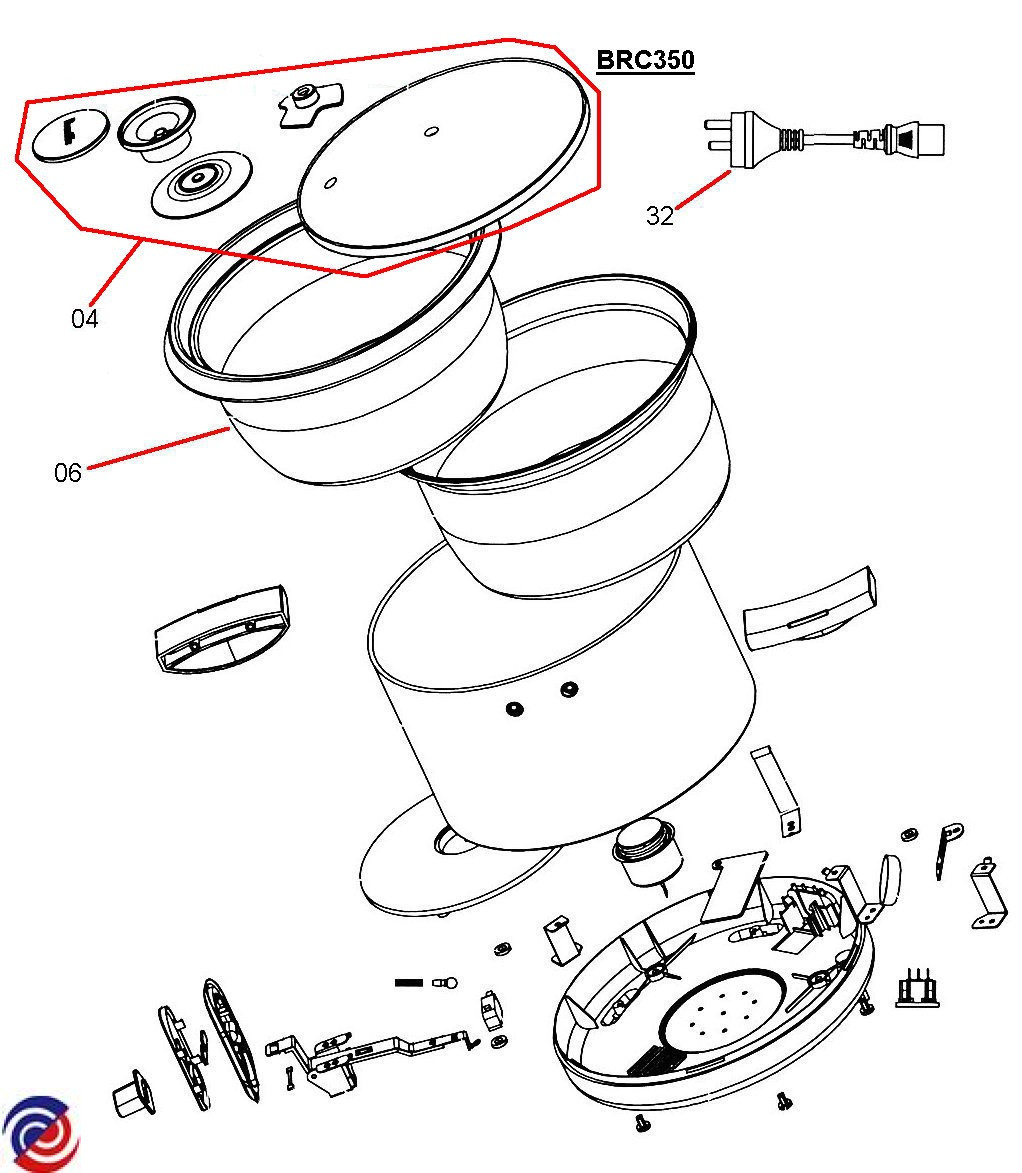 BRC350

32

04

06